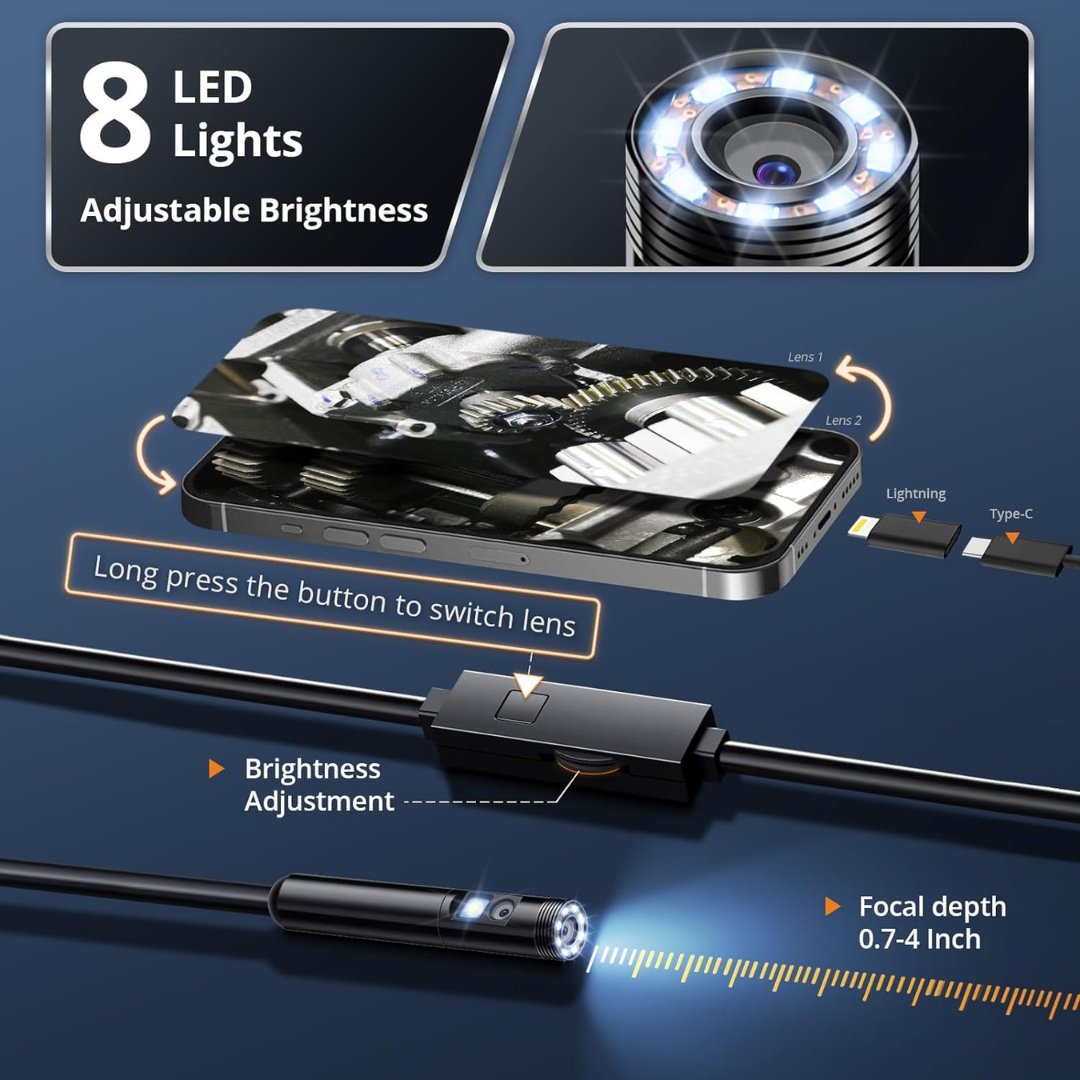 8 LED Lights
Adjustable Brightness

Lens 1
Lens 2

Lightning
Type-C

Long press the button to switch lens

Brightness Adjustment

Focal depth 0.7-4 Inch